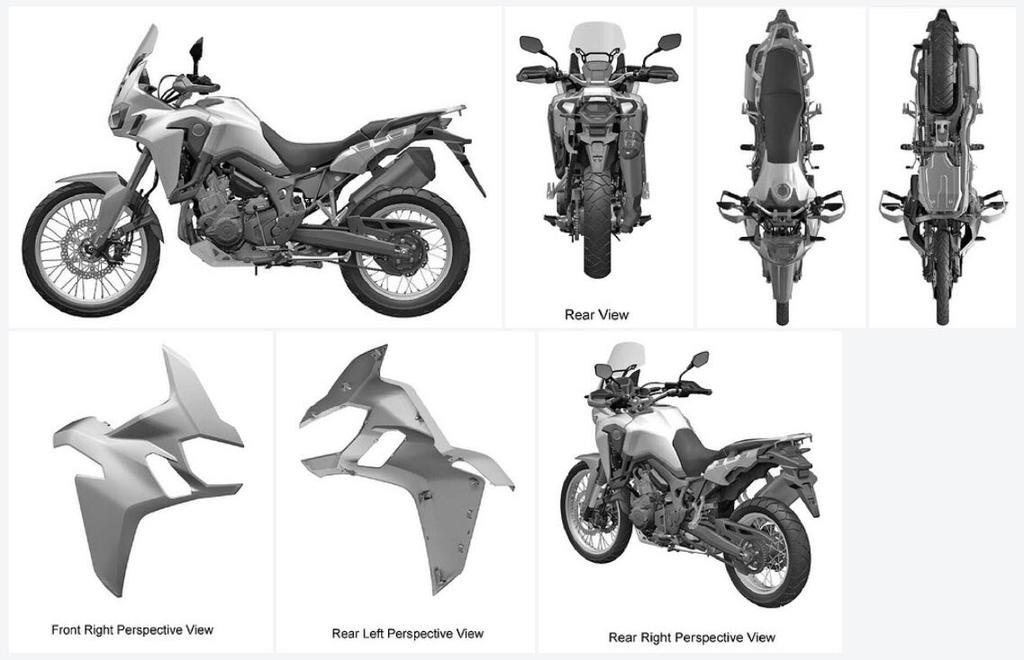 Rear View

Front Right Perspective View

Rear Left Perspective View

Rear Right Perspective View